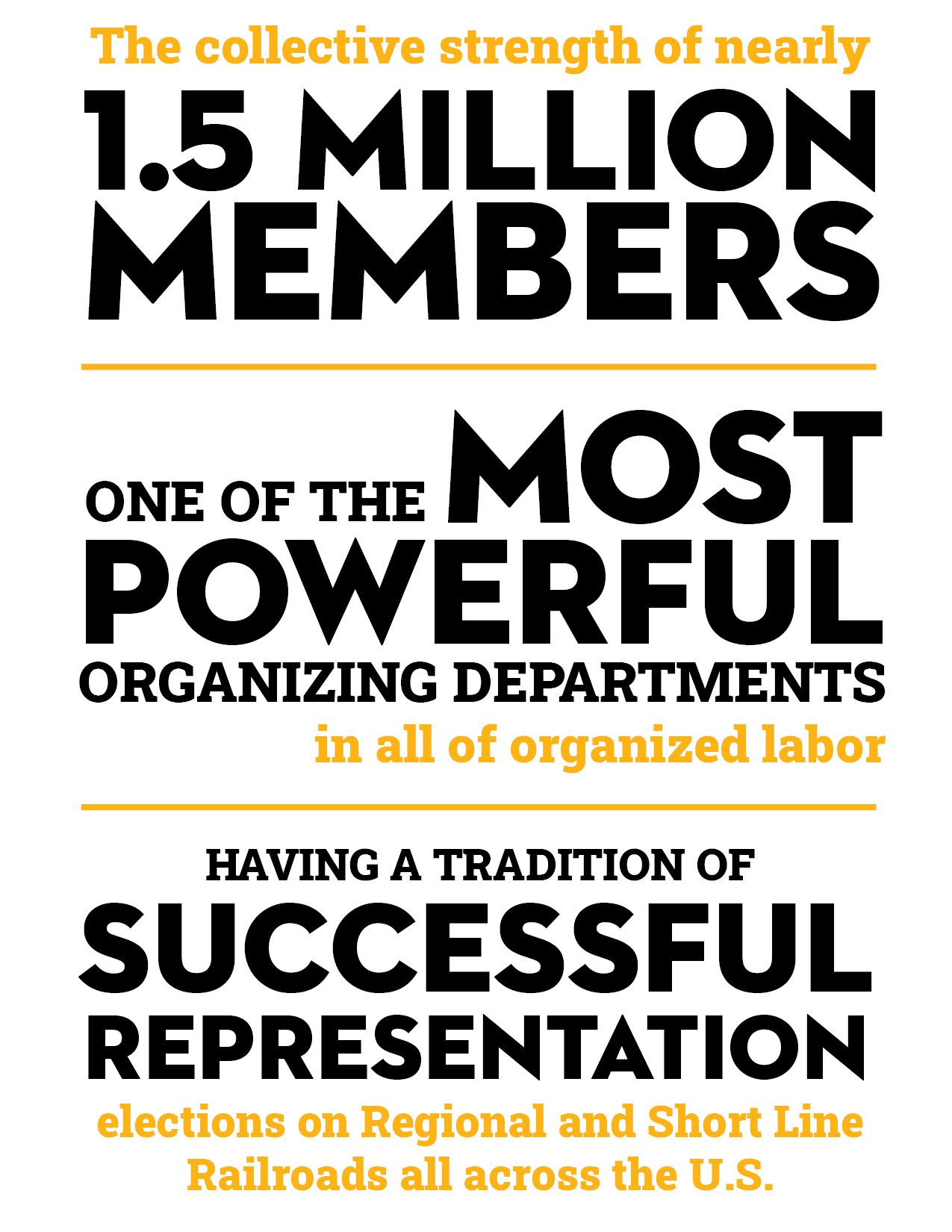 The collective strength of nearly

1.5 MILLION MEMBERS

ONE OF THE MOST POWERFUL ORGANIZING DEPARTMENTS in all of organized labor

HAVING A TRADITION OF SUCCESSFUL REPRESENTATION elections on Regional and Short Line Railroads all across the U.S.